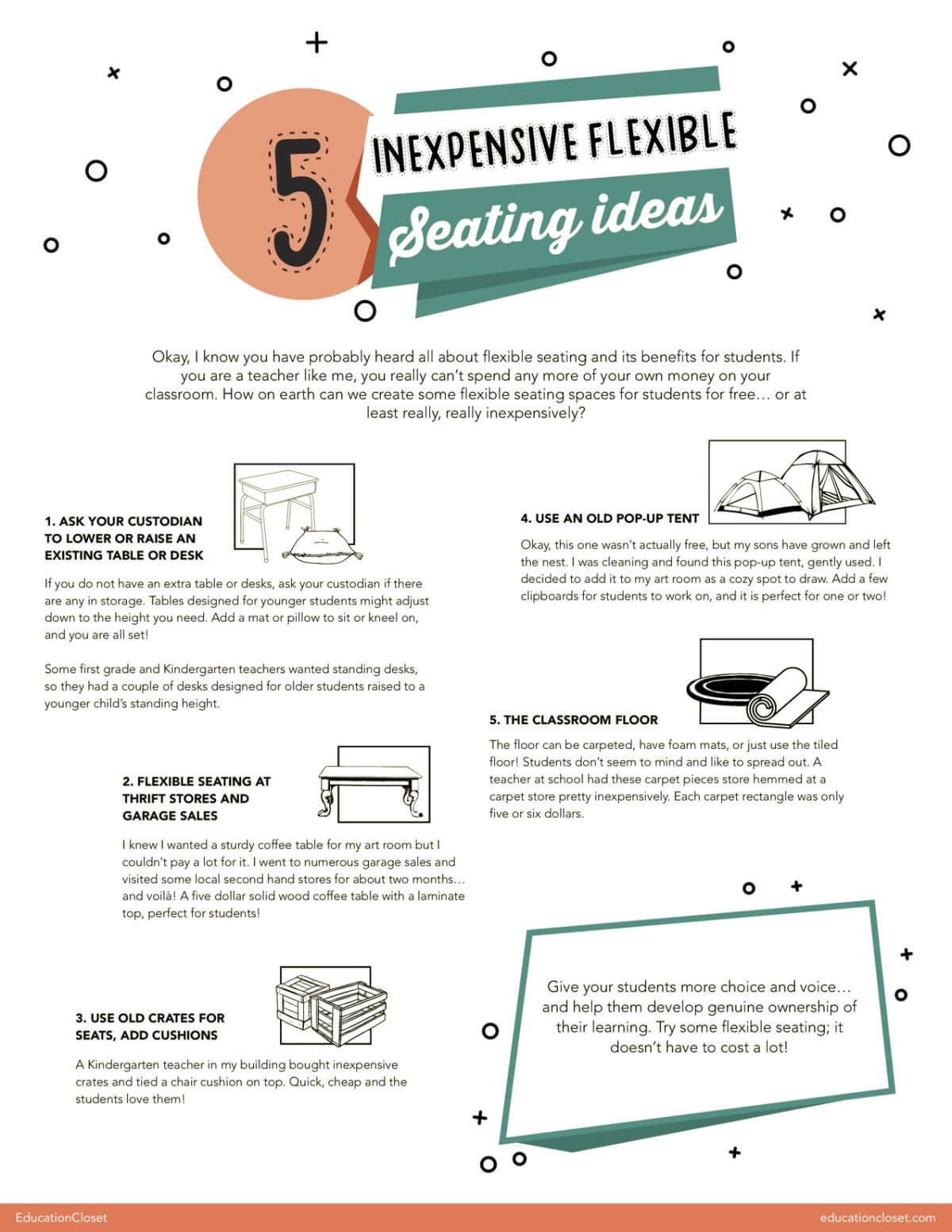 5 INEXPENSIVE FLEXIBLE Seating ideas

Okay, I know you have probably heard all about flexible seating and its benefits for students. If you are a teacher like me, you really can't spend any more of your own money on your classroom. How on earth can we create some flexible seating spaces for students for free… or at least really, really inexpensively?

1. ASK YOUR CUSTODIAN TO LOWER OR RAISE AN EXISTING TABLE OR DESK

If you do not have an extra table or desks, ask your custodian if there are any in storage. Tables designed for younger students might adjust down to the height you need. Add a mat or pillow to sit or kneel on, and you are all set!

Some first grade and Kindergarten teachers wanted standing desks, so they had a couple of desks designed for older students raised to a younger child's standing height.

2. FLEXIBLE SEATING AT THRIFT STORES AND GARAGE SALES

I knew I wanted a sturdy coffee table for my art room but I couldn't pay a lot for it. I went to numerous garage sales and visited some local second hand stores for about two months… and voilà! A five dollar solid wood coffee table with a laminate top, perfect for students!

3. USE OLD CRATES FOR SEATS, ADD CUSHIONS

A Kindergarten teacher in my building bought inexpensive crates and tied a chair cushion on top. Quick, cheap and the students love them!

4. USE AN OLD POP-UP TENT

Okay, this one wasn't actually free, but my sons have grown and left the nest. I was cleaning and found this pop-up tent, gently used. I decided to add it to my art room as a cozy spot to draw. Add a few clipboards for students to work on, and it is perfect for one or two!

5. THE CLASSROOM FLOOR

The floor can be carpeted, have foam mats, or just use the tiled floor! Students don't seem to mind and like to spread out. A teacher at school had these carpet pieces store hemmed at a carpet store pretty inexpensively. Each carpet rectangle was only five or six dollars.

Give your students more choice and voice… and help them develop genuine ownership of their learning. Try some flexible seating; it doesn't have to cost a lot!

EducationCloset

educationcloset.com