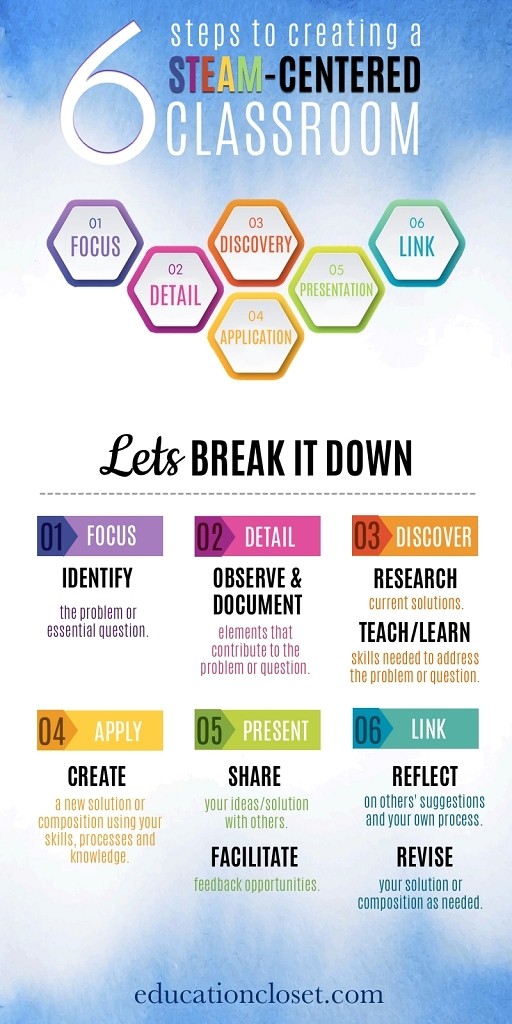 6 steps to creating a STEAM-CENTERED CLASSROOM

01 FOCUS

02 DETAIL

03 DISCOVERY

04 APPLICATION

05 PRESENTATION

06 LINK

Lets BREAK IT DOWN

01 FOCUS
IDENTIFY
the problem or essential question.

02 DETAIL
OBSERVE & DOCUMENT
elements that contribute to the problem or question.

03 DISCOVER
RESEARCH
current solutions.
TEACH/LEARN
skills needed to address the problem or question.

04 APPLY
CREATE
a new solution or composition using your skills, processes and knowledge.

05 PRESENT
SHARE
your ideas/solution with others.
FACILITATE
feedback opportunities.

06 LINK
REFLECT
on others' suggestions and your own process.
REVISE
your solution or composition as needed.

educationcloset.com